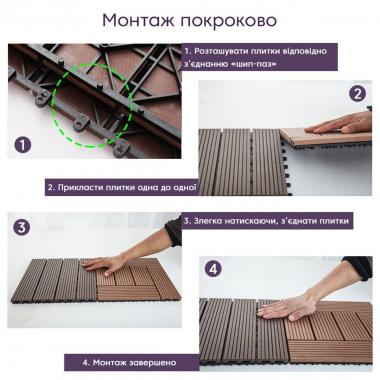 Монтаж покроково

1. Розташувати плитки відповідно з'єднанню «шип-паз»

1

2

2. Прикласти плитки одна до одної

3

3. Злегка натискаючи, з'єднати плитки

4

4. Монтаж завершено