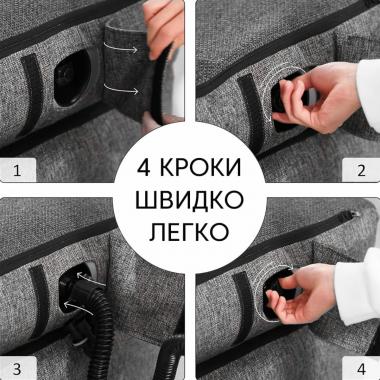 1

2

4 КРОКИ
ШВИДКО
ЛЕГКО

3

4