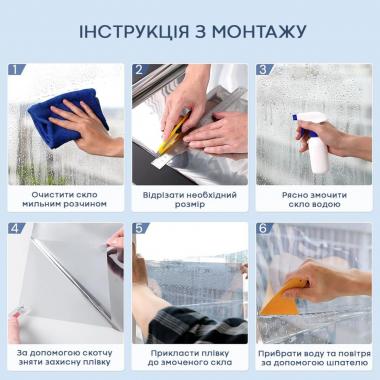 ІНСТРУКЦІЯ З МОНТАЖУ

1
Очистити скло мильним розчином

2
Відрізати необхідний розмір

3
Рясно змочити скло водою

4
За допомогою скотчу зняти захисну плівку

5
Прикласти плівку до змоченого скла

6
Прибрати воду та повітря за допомогою шпателю