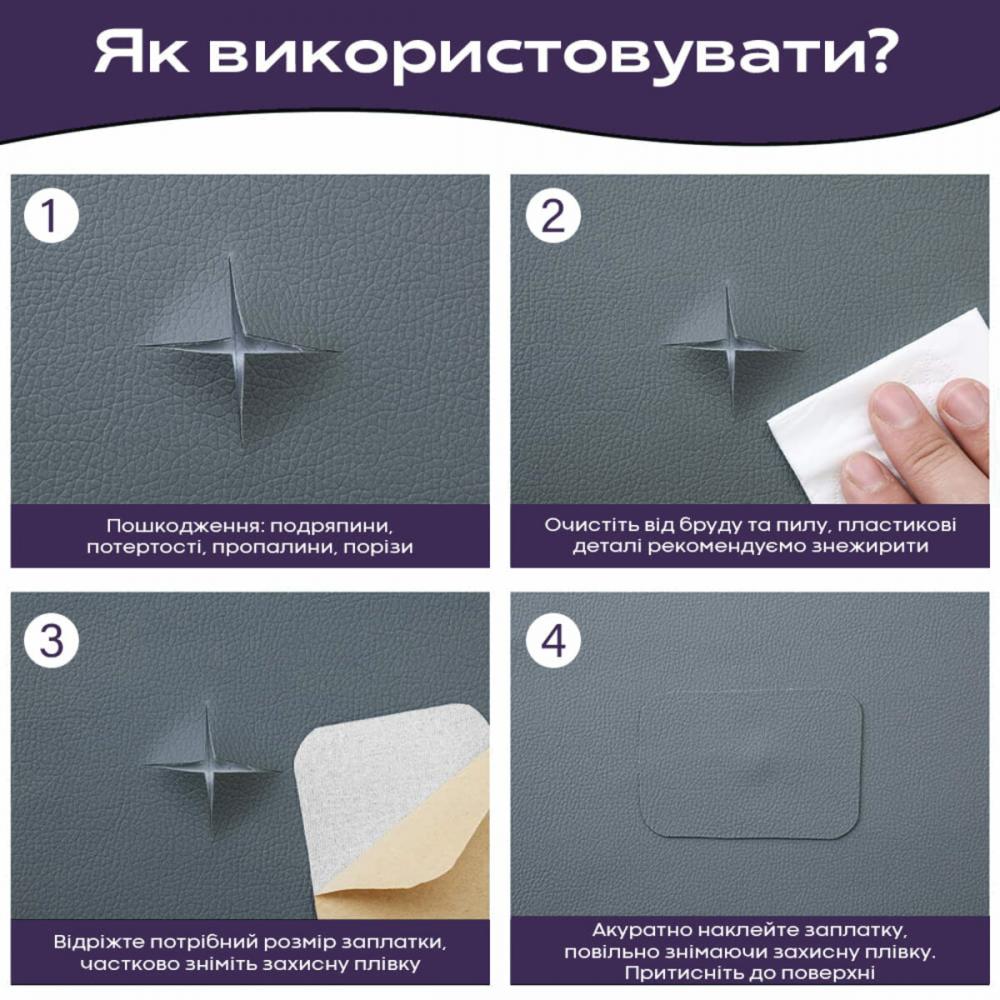 Як використовувати?

1

Пошкодження: подряпини, потертості, пропалини, порізи

2

Очистіть від бруду та пилу, пластикові деталі рекомендуємо знежирити

3

Відріжте потрібний розмір заплатки, частково зніміть захисну плівку

4

Акуратно наклейте заплатку, повільно знімаючи захисну плівку. Притисніть до поверхні